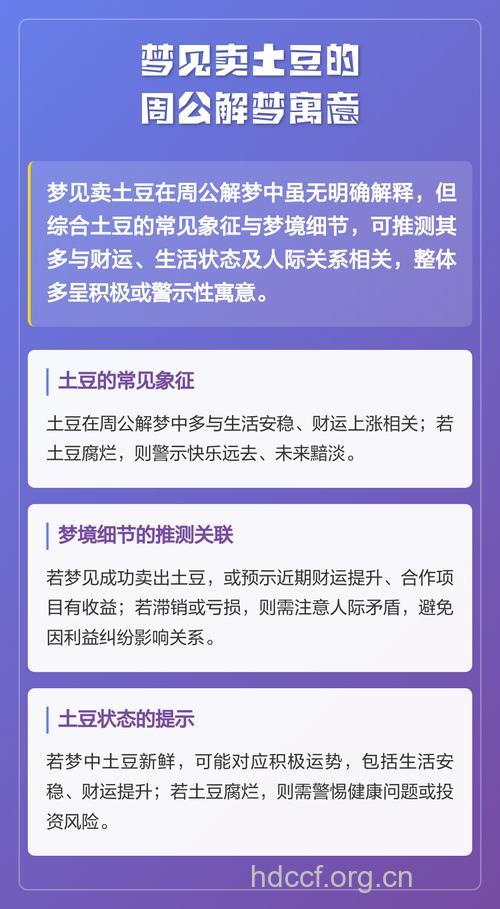 梦见卖土豆的
周公解梦寓意

梦见卖土豆在周公解梦中虽无明确解释，但综合土豆的常见象征与梦境细节，可推测其多与财运、生活状态及人际关系相关，整体多呈积极或警示性寓意。

土豆的常见象征

土豆在周公解梦中多与生活安稳、财运上涨相关；若土豆腐烂，则警示快乐远去、未来黯淡。

梦境细节的推测关联

若梦见成功卖出土豆，或预示近期财运提升、合作项目有收益；若滞销或亏损，则需注意人际矛盾，避免因利益纠纷影响关系。

土豆状态的提示

若梦中土豆新鲜，可能对应积极运势，包括生活安稳、财运提升；若土豆腐烂，则需警惕健康问题或投资风险。

hdccf.org.cn