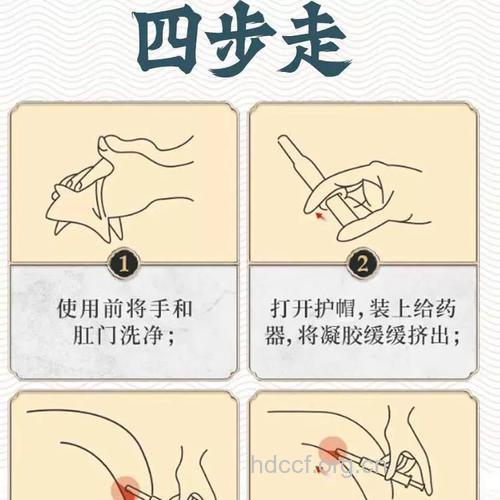 四步走

1

使用前将手和肛门洗净；

2

打开护帽，装上给药器，将凝胶缓缓挤出；

lhdccf.org.cn