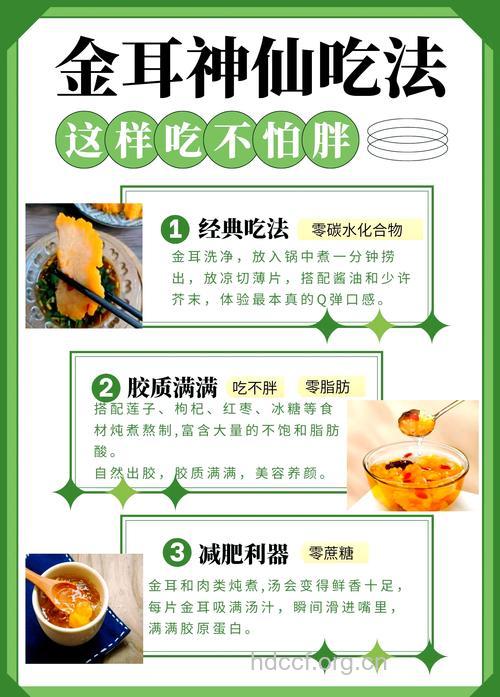 金耳神仙吃法

这样吃不怕胖

1 经典吃法 零碳水化合物

金耳洗净，放入锅中煮一分钟捞出，放凉切薄片，搭配酱油和少许芥末，体验最本真的Q弹口感。

2 胶质满满 吃不胖 零脂肪

搭配莲子、枸杞、红枣、冰糖等食材炖煮熬制，富含大量的不饱和脂肪酸。

自然出胶，胶质满满，美容养颜。

3 减肥利器 零蔗糖

金耳和肉类炖煮，汤会变得鲜香十足，每片金耳吸满汤汁，瞬间滑进嘴里，满满胶原蛋白。

hdccf.org.cn