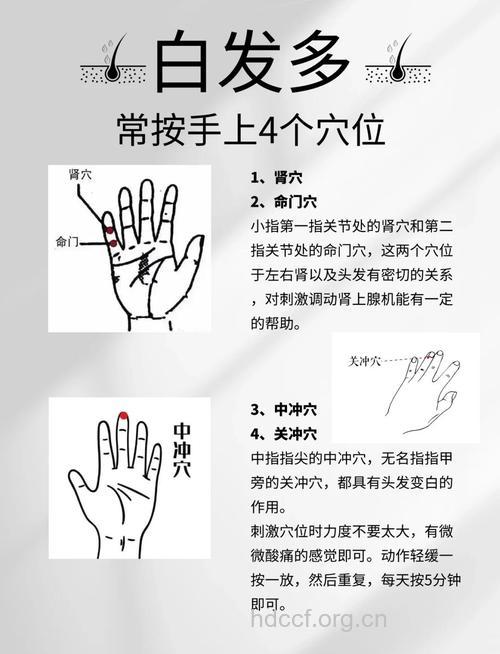 白发多

常按手上4个穴位

肾穴

命门

1、肾穴

2、命门穴

小指第一指关节处的肾穴和第二指关节处的命门穴，这两个穴位于左右肾以及头发有密切的关系，对刺激调动肾上腺机能有一定的帮助。

关冲穴

中冲穴

3、中冲穴

4、关冲穴

中指指尖的中冲穴，无名指指甲旁的关冲穴，都具有头发变白的作用。

刺激穴位时力度不要太大，有微微酸痛的感觉即可。动作轻缓一按一放，然后重复，每天按5分钟即可。

hdccf.org.cn