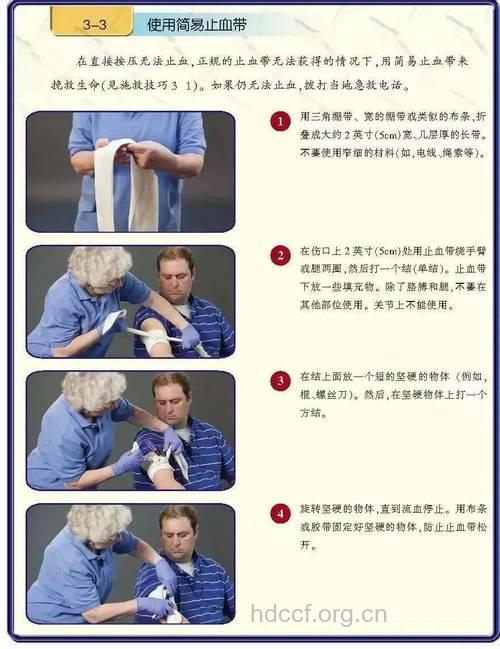 3-3 使用简易止血带

在直接按压无法止血，正规的止血带无法获得的情况下，用简易止血带来挽救生命(见施救技巧3 1)。如果仍无法止血，拨打当地急救电话。

1 用三角绷带、宽的绷带或类似的布条，折叠成大约2英寸(5cm)宽、几层厚的长带。不要使用窄细的材料(如，电线、绳索等)。

2 在伤口上2英寸(5cm)处用止血带绕手臂或腿两圈，然后打一个结(单结)。止血带下放一些填充物。除了胳膊和腿，不要在其他部位使用。关节上不能使用。

3 在结上面放一个短的坚硬的物体（例如，棍、螺丝刀)。然后，在坚硬物体上打一个方结。

4 旋转坚硬的物体，直到流血停止。用布条或胶带固定好坚硬的物体，防止止血带松开。

hdccf.org.cn