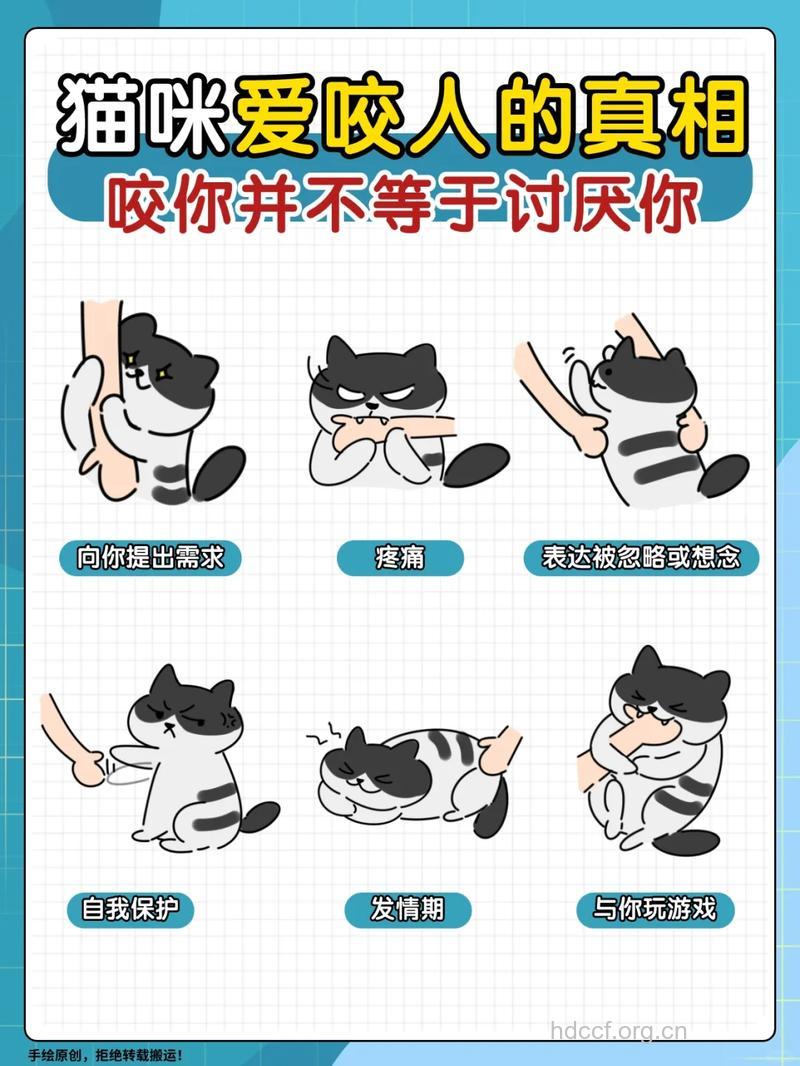 猫咪爱咬人的真相
咬你并不等于讨厌你

向你提出需求
疼痛
表达被忽略或想念

自我保护
发情期
与你玩游戏

hdccf.org.cn
手绘原创，拒绝转载搬运！