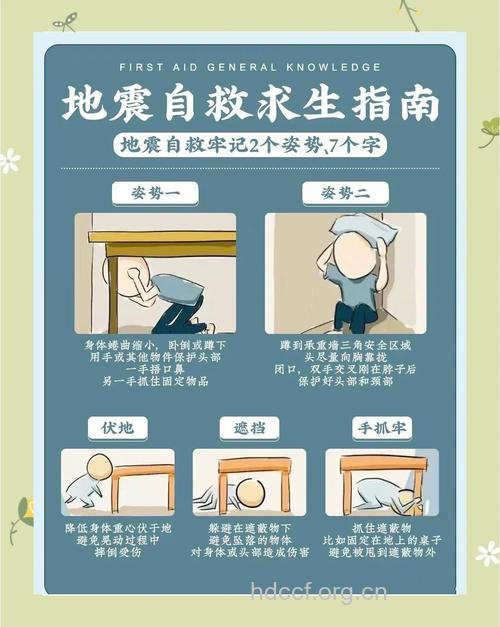 FIRST AID GENERAL KNOWLEDGE

地震自救求生指南

地震自救牢记2个姿势、7个字

姿势一

身体蜷曲缩小，卧倒或蹲下
用手或其他物件保护头部
一手捂口鼻
另一手抓住固定物品

姿势二

蹲到承重墙三角安全区域
头尽量向胸靠拢
闭口，双手交叉刚在脖子后
保护好头部和颈部

伏地

降低身体重心伏于地
避免晃动过程中
摔倒受伤

遮挡

躲避在遮蔽物下
避免坠落的物体
对身体或头部造成伤害

手抓牢

抓住遮蔽物
比如固定在地上的桌子
避免被甩到遮蔽物外

hdccf.org.cn