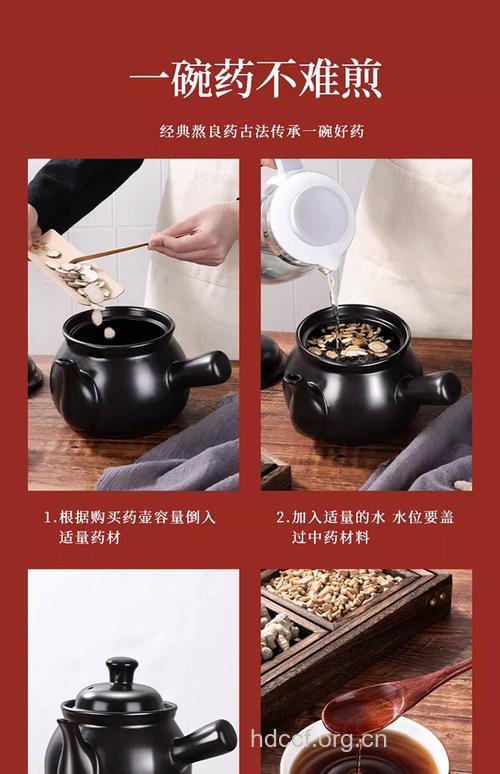 一碗药不难煎

经典熬良药古法传承一碗好药

1.根据购买药壶容量倒入适量药材

2.加入适量的水 水位要盖过中药材料

hdccf.org.cn