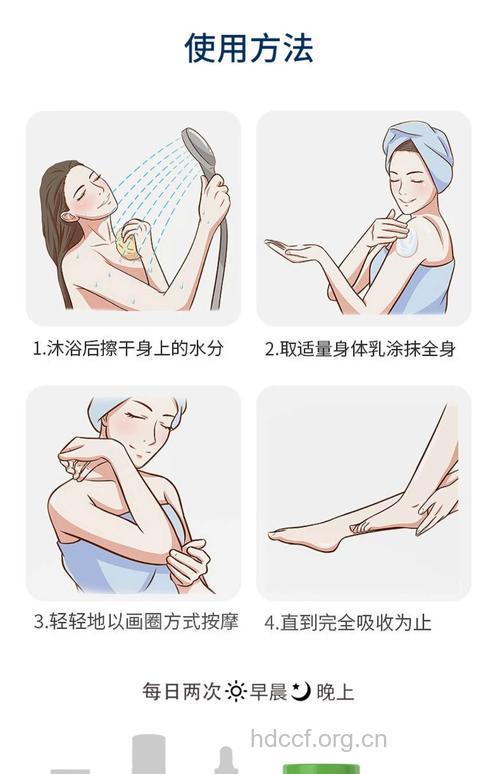 使用方法

1.沐浴后擦干身上的水分

2.取适量身体乳涂抹全身

3.轻轻地以画圈方式按摩

4.直到完全吸收为止

每日两次 早晨 晚上

hdccf.org.cn