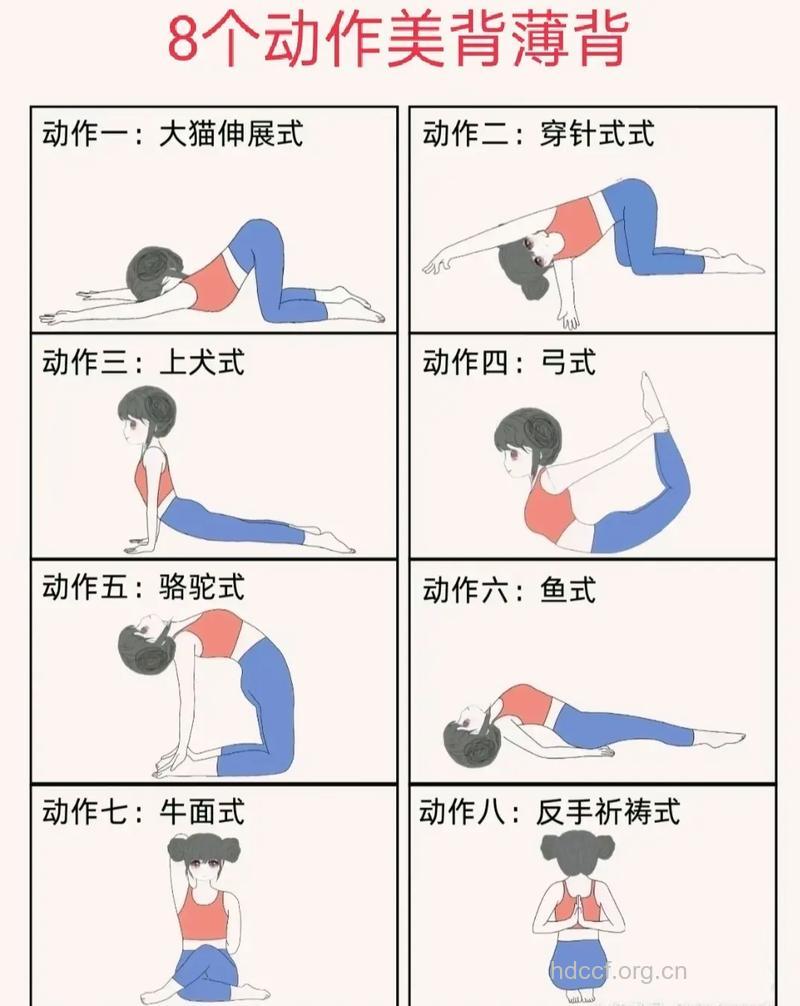 8个动作美背薄背

动作一：大猫伸展式

动作二：穿针式式

动作三：上犬式

动作四：弓式

动作五：骆驼式

动作六：鱼式

动作七：牛面式

动作八：反手祈祷式

hdccf.org.cn