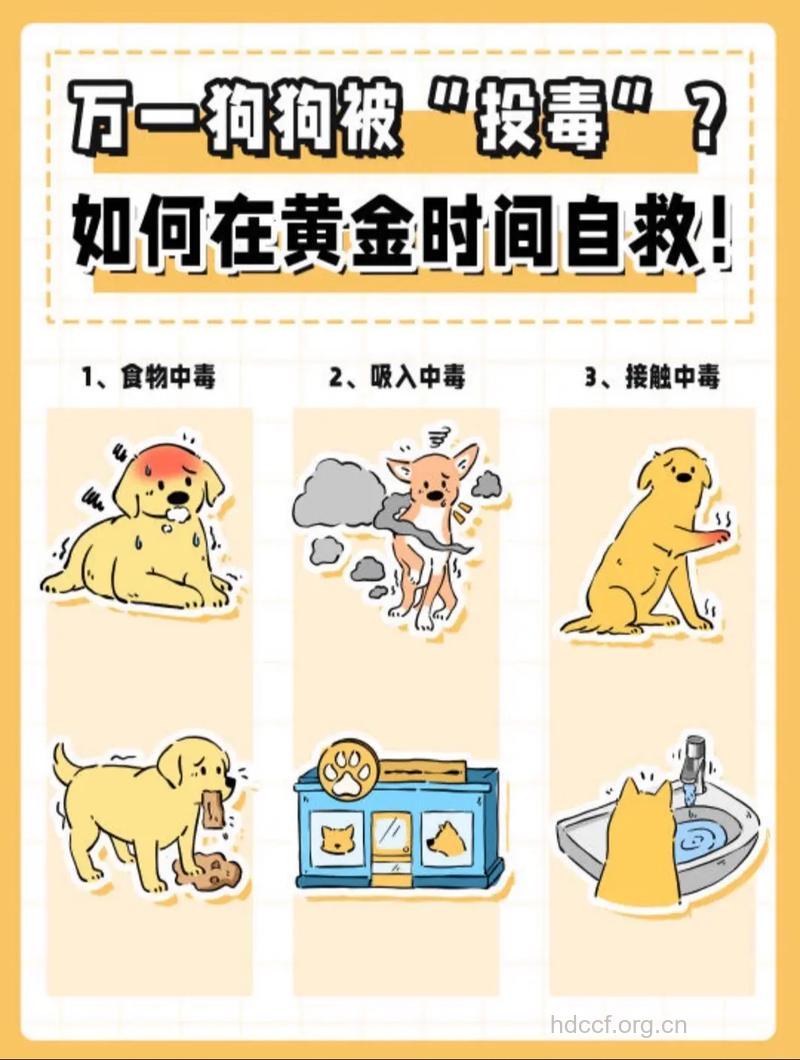 万一狗狗被“投毒”？
如何在黄金时间自救！

1、食物中毒

2、吸入中毒

3、接触中毒

hdccf.org.cn