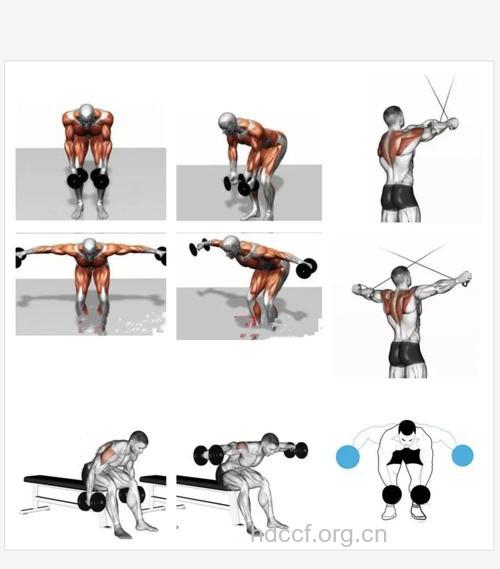 hdccf.org.cn