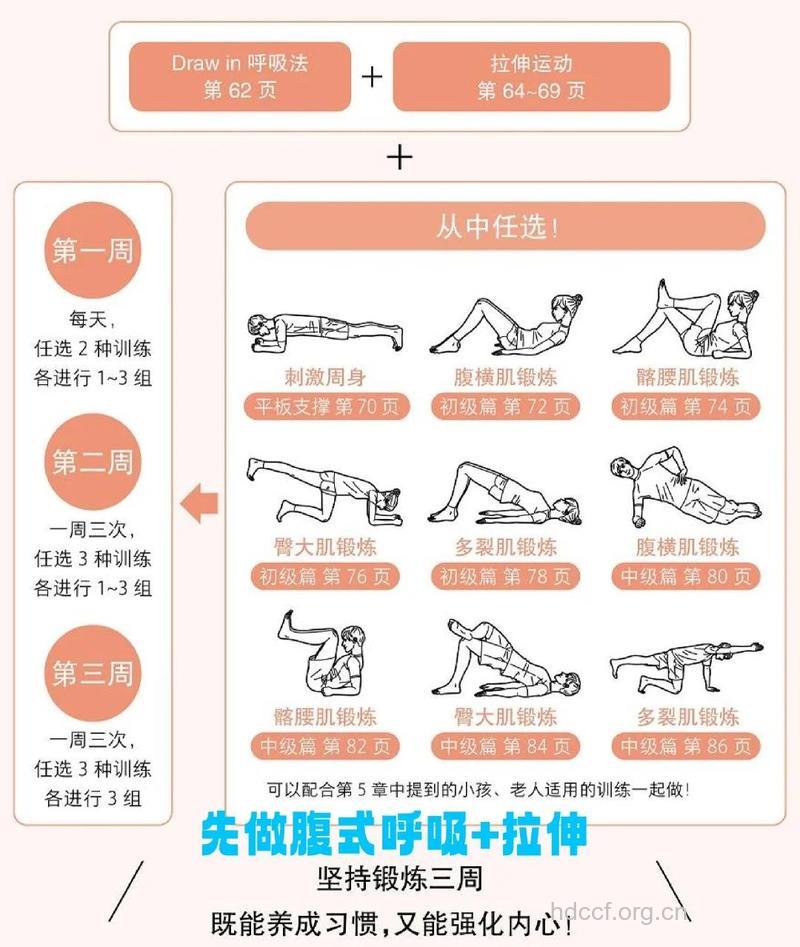 Draw in 呼吸法
第 62 页

+

拉伸运动
第 64~69 页

+

第一周
每天，
任选 2 种训练
各进行 1~3 组

第二周
一周三次，
任选 3 种训练
各进行 1~3 组

第三周
一周三次，
任选 3 种训练
各进行 3 组

从中任选！

刺激周身
平板支撑 第 70 页

腹横肌锻炼
初级篇 第 72 页

髂腰肌锻炼
初级篇 第 74 页

臀大肌锻炼
初级篇 第 76 页

多裂肌锻炼
初级篇 第 78 页

腹横肌锻炼
中级篇 第 80 页

髂腰肌锻炼
中级篇 第 82 页

臀大肌锻炼
中级篇 第 84 页

多裂肌锻炼
中级篇 第 86 页

可以配合第 5 章中提到的小孩、老人适用的训练一起做！

先做腹式呼吸+拉伸
坚持锻炼三周
既能养成习惯，又能强化内心！

hdccf.org.cn