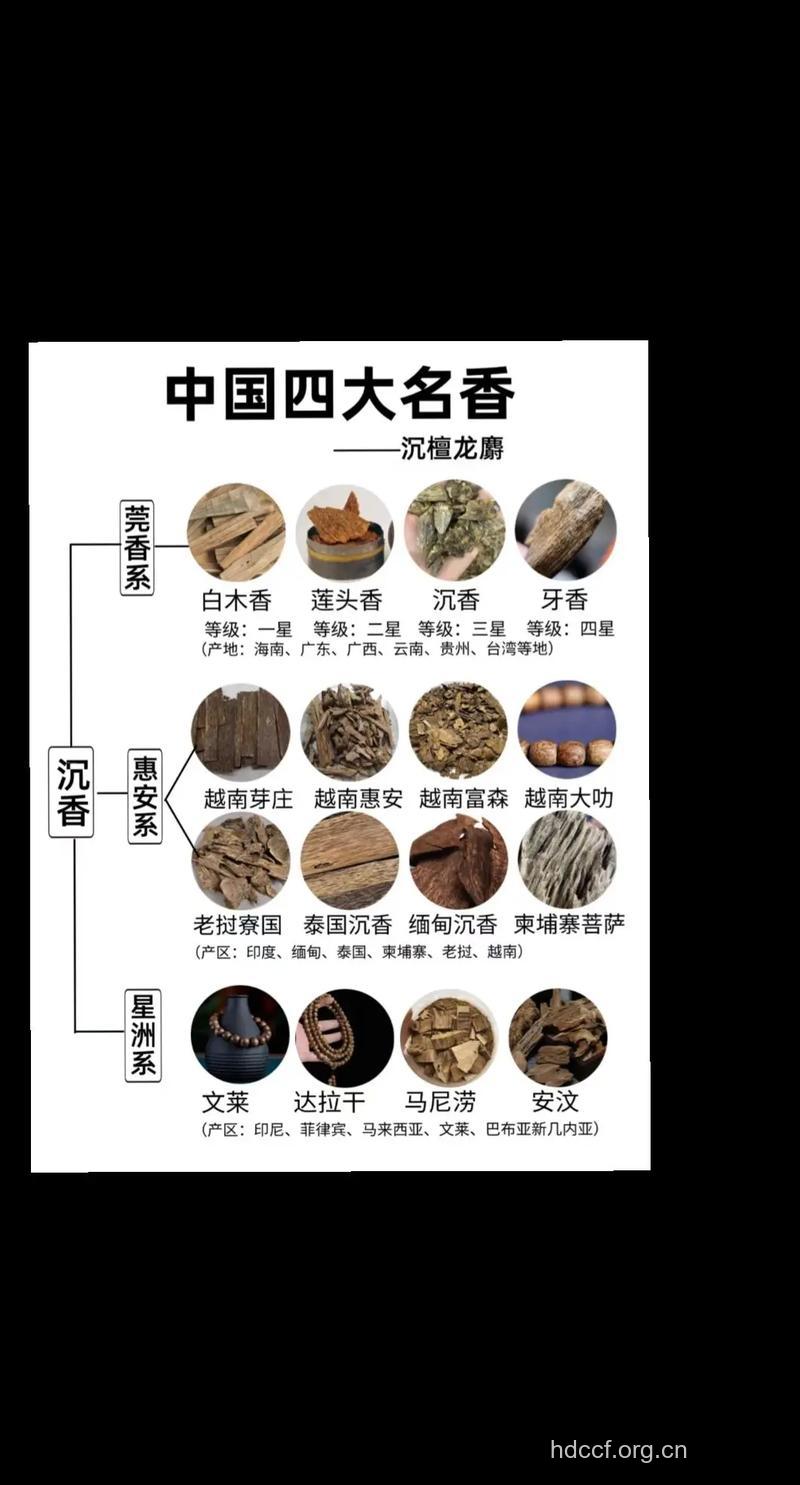 中国四大名香

——沉檀龙麝

沉香

莞香系

白木香 莲头香 沉香 牙香

等级：一星 等级：二星 等级：三星 等级：四星

（产地：海南、广东、广西、云南、贵州、台湾等地）

惠安系

越南芽庄 越南惠安 越南富森 越南大叻

老挝寮国 泰国沉香 缅甸沉香 柬埔寨菩萨

（产区：印度、缅甸、泰国、柬埔寨、老挝、越南）

星洲系

文莱 达拉干 马尼涝 安汶

（产区：印尼、菲律宾、马来西亚、文莱、巴布亚新几内亚）

hdccf.org.cn