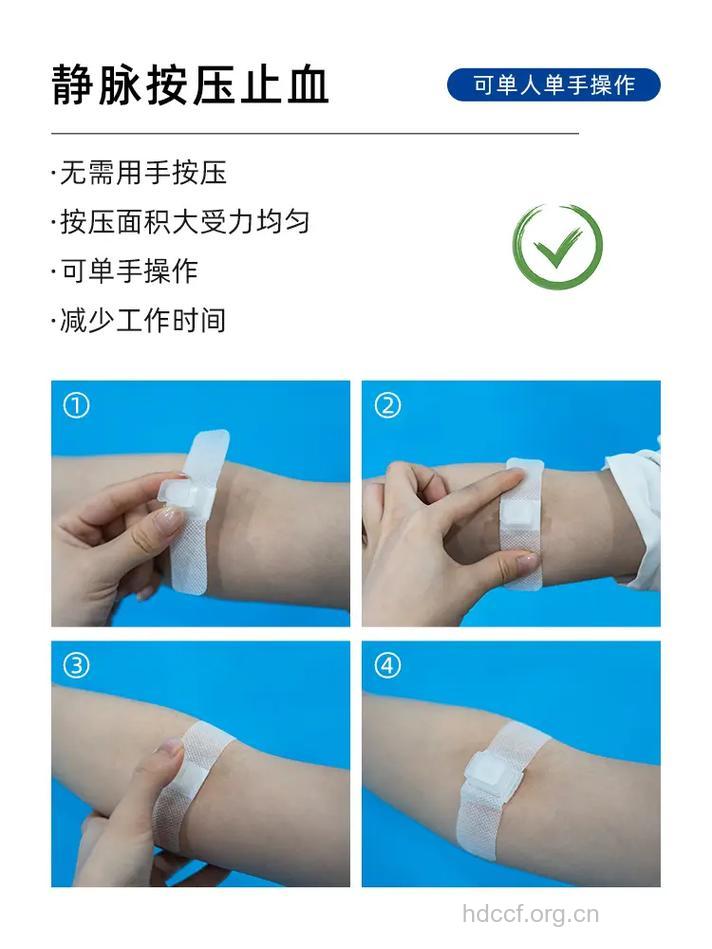 静脉按压止血

可单人单手操作

·无需用手按压

·按压面积大受力均匀

·可单手操作

·减少工作时间

①

②

③

④

hdccf.org.cn