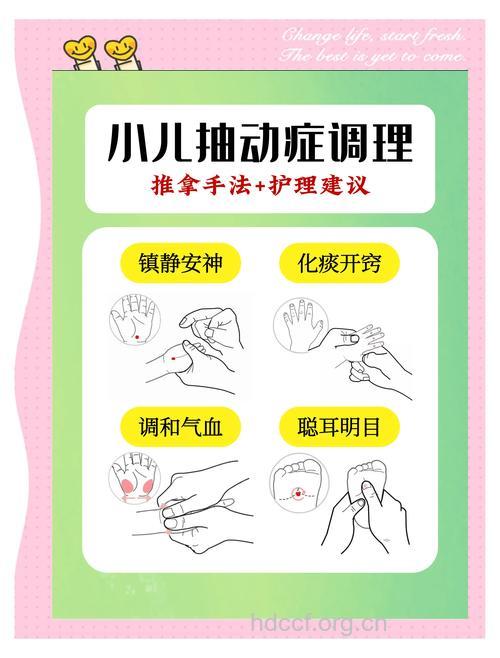 Change life, start fresh.
The best is yet to come.

小儿抽动症调理

推拿手法+护理建议

镇静安神

化痰开窍

调和气血

聪耳明目

hdccf.org.cn