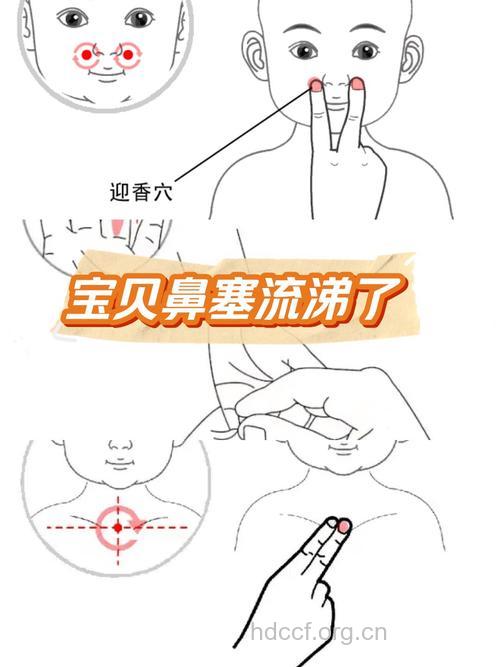 迎香穴

宝贝鼻塞流涕了

hdccf.org.cn