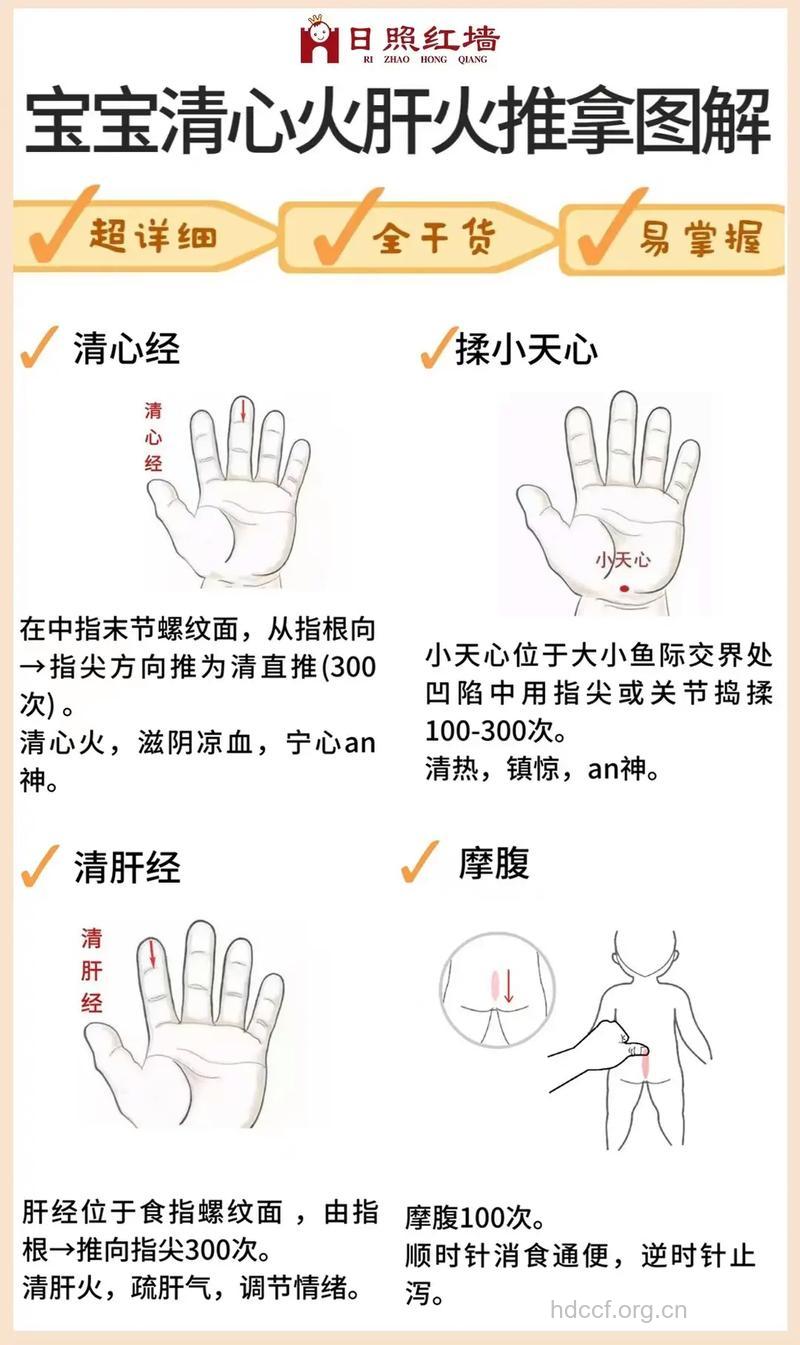 日照红墙
RI ZHAO HONG QIANG

宝宝清心火肝火推拿图解

超详细 全干货 易掌握

清心经

清心经

在中指末节螺纹面，从指根向→指尖方向推为清直推(300次)。
清心火，滋阴凉血，宁心an神。

揉小天心

小天心

小天心位于大小鱼际交界处凹陷中用指尖或关节捣揉100-300次。
清热，镇惊，an神。

清肝经

清肝经

肝经位于食指螺纹面，由指根→推向指尖300次。
清肝火，疏肝气，调节情绪。

摩腹

摩腹100次。
顺时针消食通便，逆时针止泻。

hdccf.org.cn