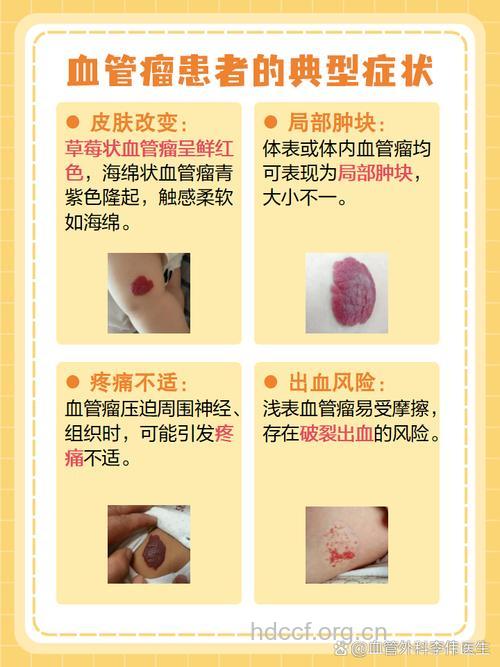 血管瘤患者的典型症状

● 皮肤改变：
草莓状血管瘤呈鲜红色，海绵状血管瘤青紫色隆起，触感柔软如海绵。

● 局部肿块：
体表或体内血管瘤均可表现为局部肿块，大小不一。

● 疼痛不适：
血管瘤压迫周围神经、组织时，可能引发疼痛不适。

● 出血风险：
浅表血管瘤易受摩擦，存在破裂出血的风险。

hdccf.org.cn
@血管外科李伟医生