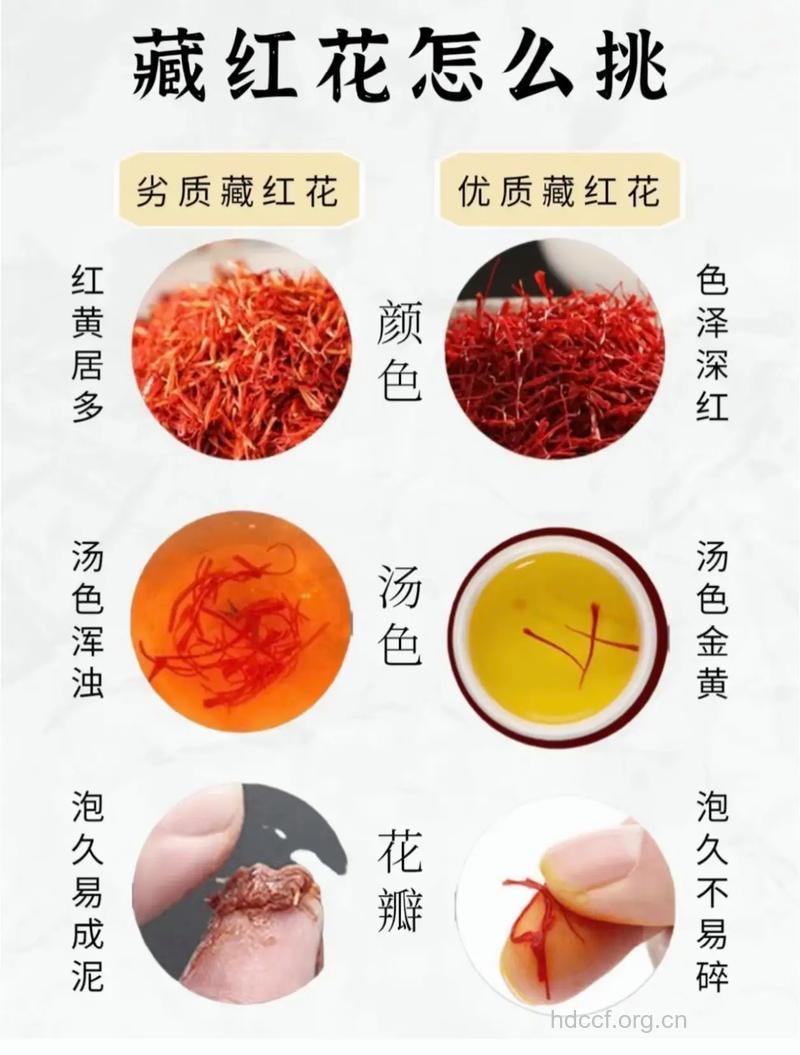 藏红花怎么挑

劣质藏红花

优质藏红花

红黄居多

颜色

色泽深红

汤色浑浊

汤色

汤色金黄

泡久易成泥

花瓣

泡久不易碎

hdccf.org.cn