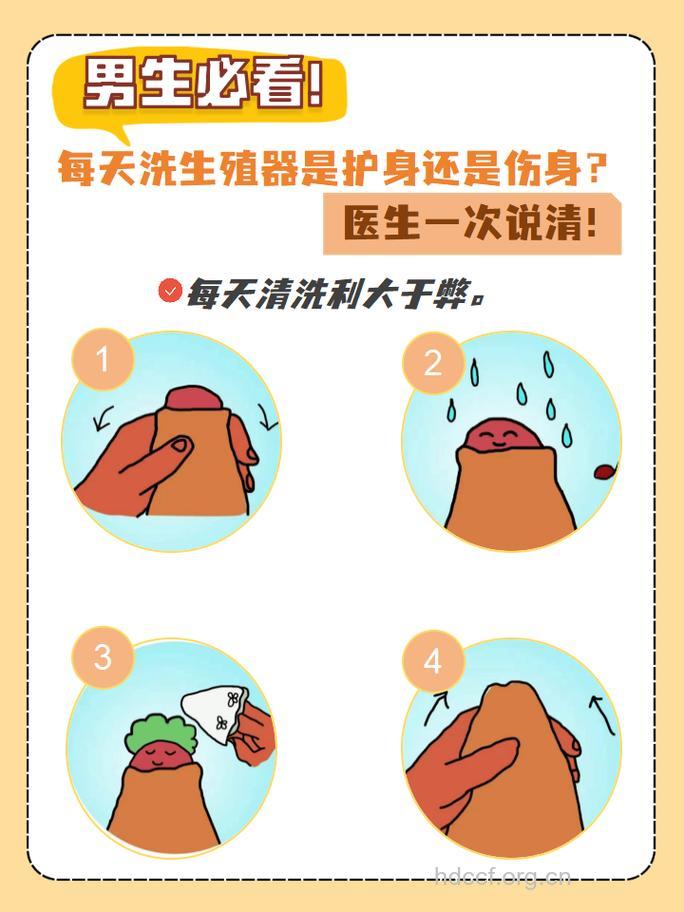 男生必看!

每天洗生殖器是护身还是伤身?

医生一次说清!

每天清洗利大于弊。

1

2

3

4

hdccf.org.cn