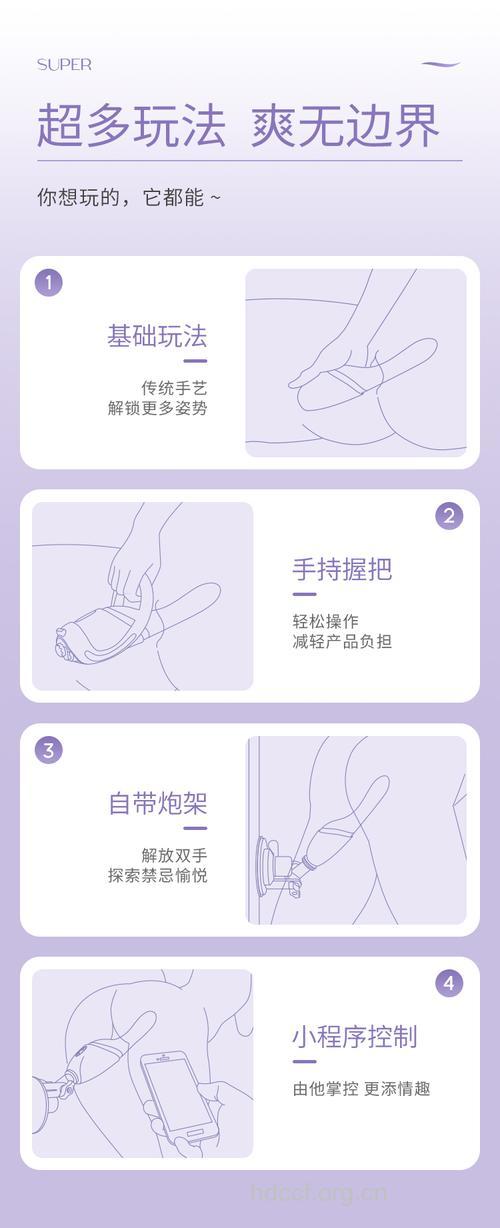 SUPER

超多玩法 爽无边界

你想玩的，它都能 ~

1

基础玩法

传统手艺
解锁更多姿势

2

手持握把

轻松操作
减轻产品负担

3

自带炮架

解放双手
探索禁忌愉悦

4

小程序控制

由他掌控 更添情趣

hdcct.org.cn