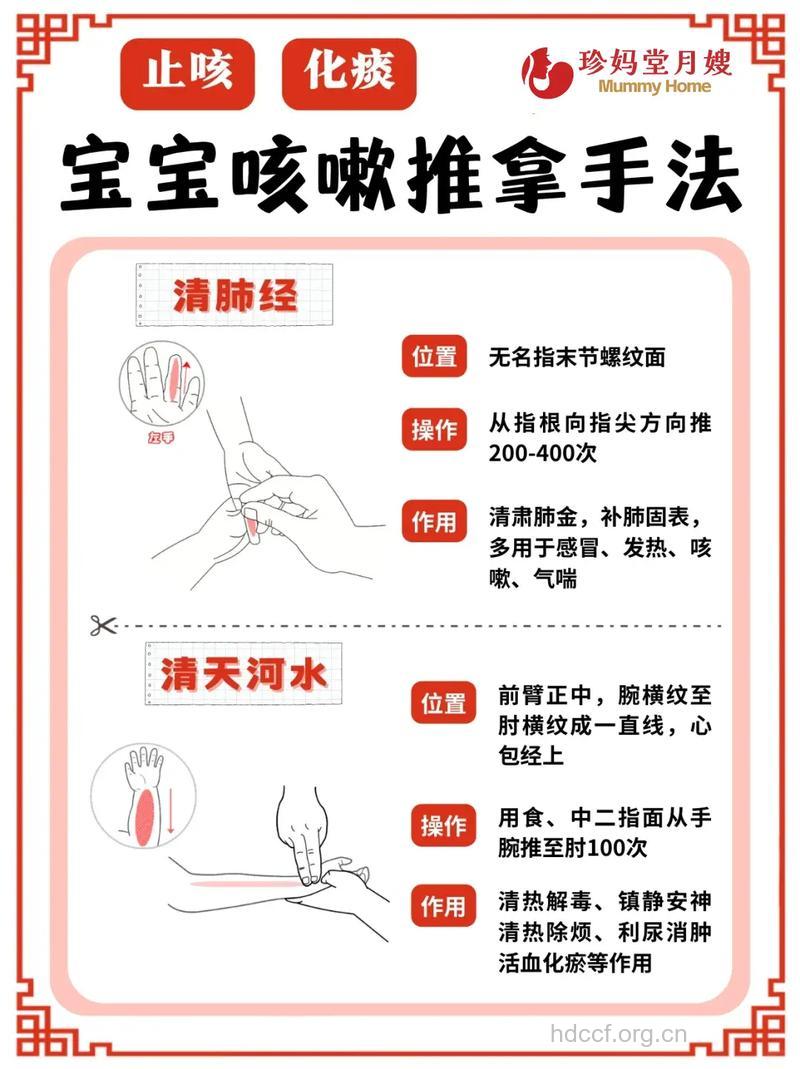 止咳 化痰

珍妈堂月嫂
Mummy Home

宝宝咳嗽推拿手法

清肺经

左手

位置 无名指末节螺纹面

操作 从指根向指尖方向推200-400次

作用 清肃肺金，补肺固表，多用于感冒、发热、咳嗽、气喘

清天河水

位置 前臂正中，腕横纹至肘横纹成一直线，心包经上

操作 用食、中二指面从手腕推至肘100次

作用 清热解毒、镇静安神 清热除烦、利尿消肿 活血化瘀等作用

hdccf.org.cn