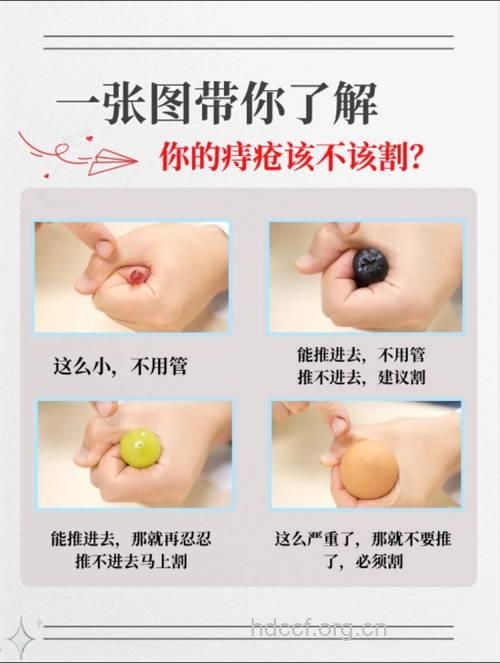 一张图带你了解

你的痔疮该不该割?

这么小，不用管

能推进去，不用管
推不进去，建议割

能推进去，那就再忍忍
推不进去马上割

这么严重了，那就不要推了，必须割

hdccf.org.cn