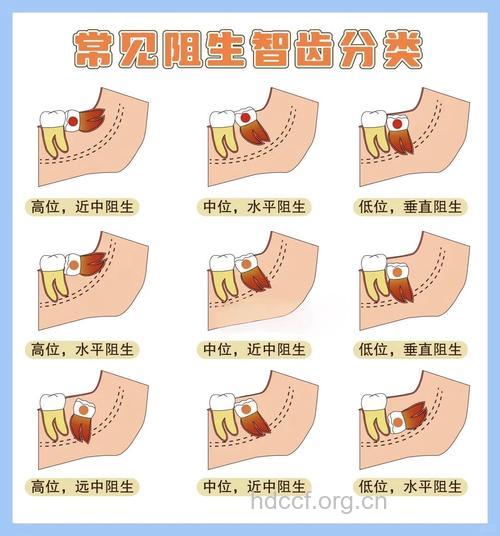 常见阻生智齿分类

高位，近中阻生

中位，水平阻生

低位，垂直阻生

高位，水平阻生

中位，近中阻生

低位，垂直阻生

高位，远中阻生

中位，近中阻生

低位，水平阻生

hdccf.org.cn