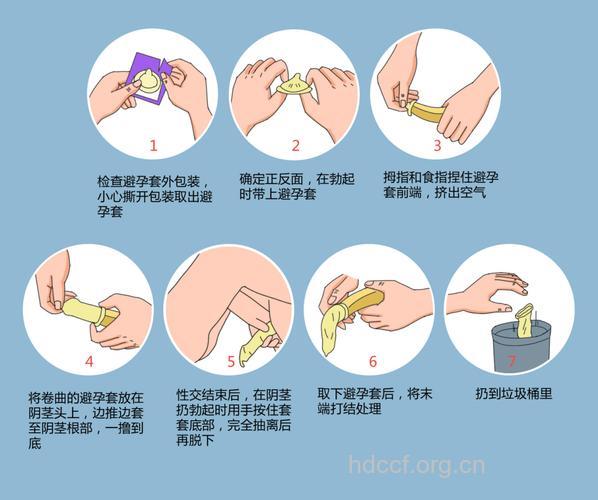 1

检查避孕套外包装，小心撕开包装取出避孕套

2

确定正反面，在勃起时带上避孕套

3

拇指和食指捏住避孕套前端，挤出空气

4

将卷曲的避孕套放在阴茎头上，边推边套至阴茎根部，一撸到底

5

性交结束后，在阴茎扔勃起时用手按住套套底部，完全抽离后再脱下

6

取下避孕套后，将末端打结处理

7

扔到垃圾桶里

hdccf.org.cn