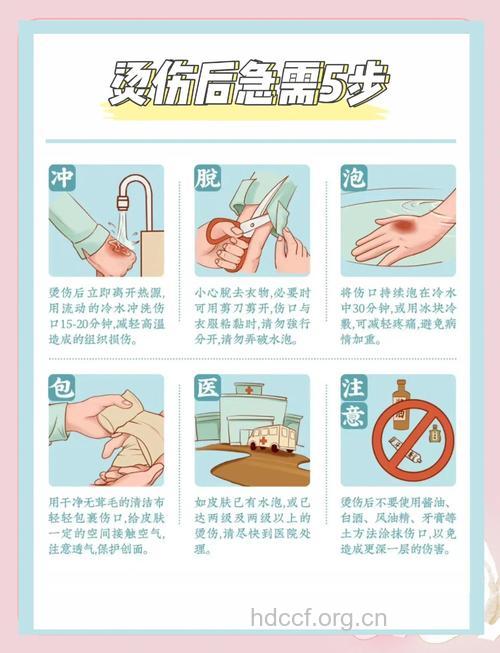 烫伤后急需5步

冲

烫伤后立即离开热源，用流动的冷水冲洗伤口15-20分钟，减轻高温造成的组织损伤。

脱

小心脱去衣物，必要时可用剪刀剪开，伤口与衣服粘黏时，请勿强行分开，请勿弄破水泡。

泡

将伤口持续泡在冷水中30分钟，或用冰块冷敷，可减轻疼痛，避免病情加重。

包

用干净无茸毛的清洁布轻轻包裹伤口，给皮肤一定的空间接触空气，注意透气，保护创面。

医

如皮肤已有水泡，或已达两级及两级以上的烫伤，请尽快到医院处理。

注意

烫伤后不要使用酱油、白酒、风油精、牙膏等土方法涂抹伤口，以免造成更深一层的伤害。

hdccf.org.cn