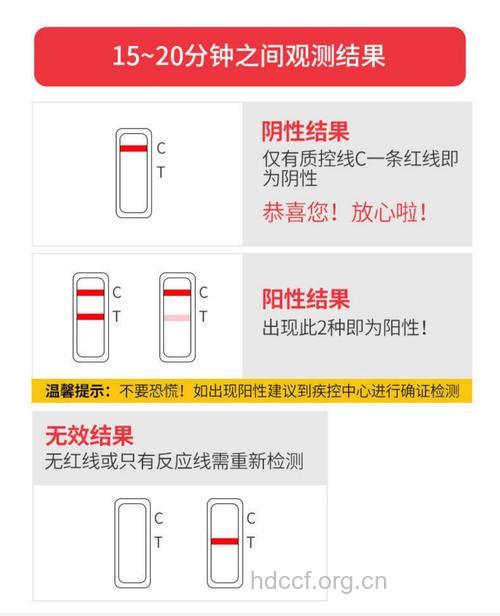 15~20分钟之间观测结果

C
T

阴性结果
仅有质控线C一条红线即为阴性
恭喜您！放心啦！

C
T

C
T

阳性结果
出现此2种即为阳性！

温馨提示：不要恐慌！如出现阳性建议到疾控中心进行确证检测

无效结果
无红线或只有反应线需重新检测

C
T

C
T

hdccf.org.cn