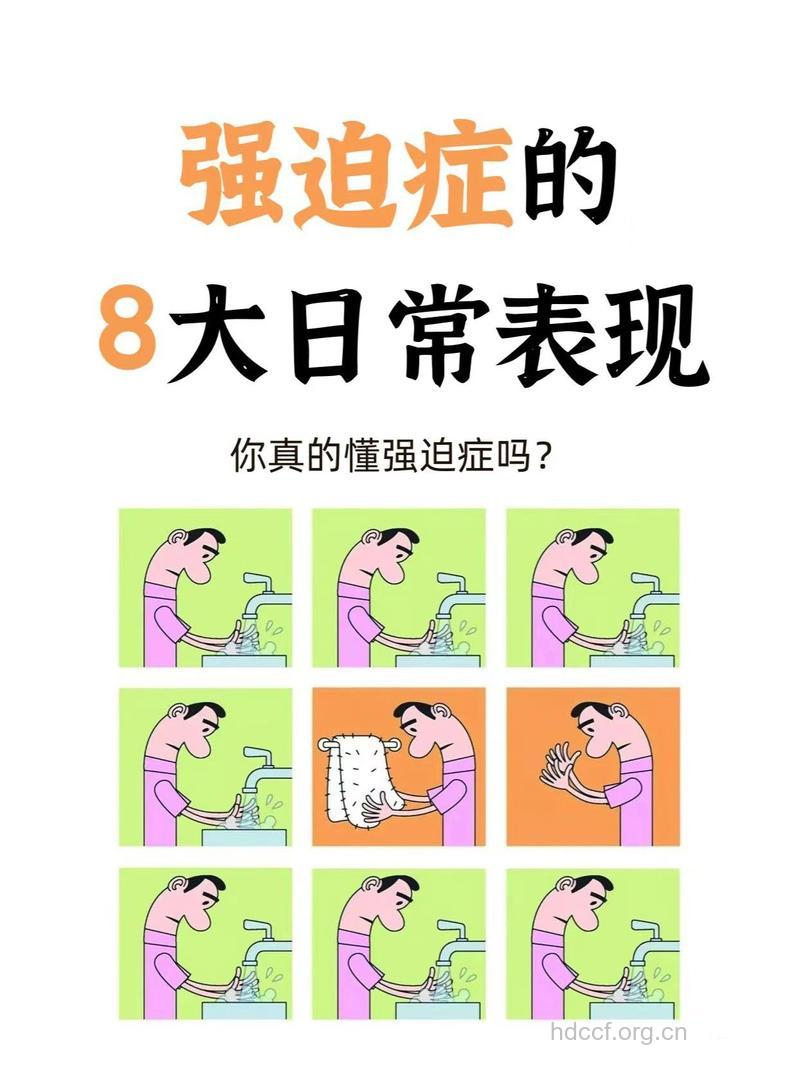 强迫症的
8大日常表现

你真的懂强迫症吗？

hdccf.org.cn