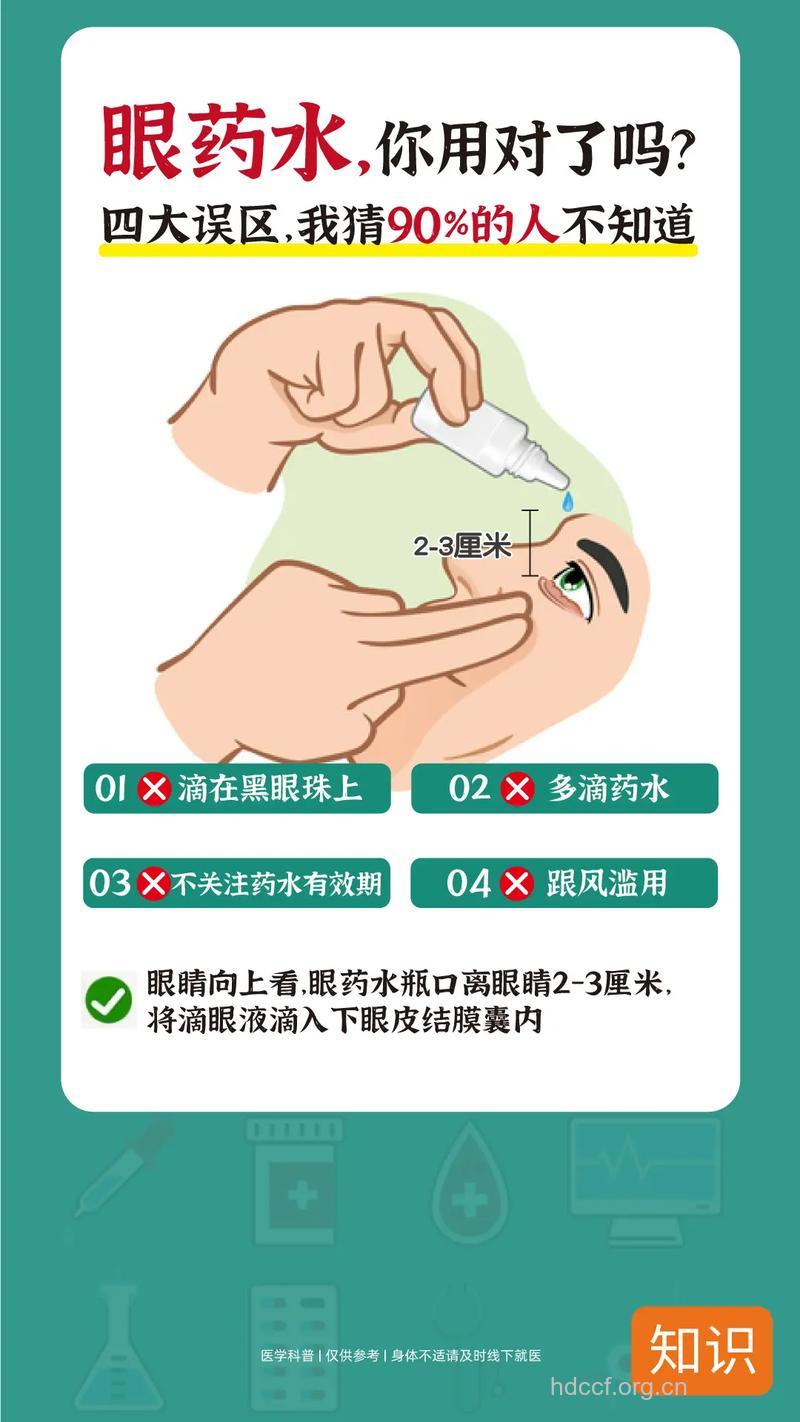 眼药水,你用对了吗?
四大误区,我猜90%的人不知道

2-3厘米

01 滴在黑眼珠上
02 多滴药水
03 不关注药水有效期
04 跟风滥用

眼睛向上看,眼药水瓶口离眼睛2-3厘米,将滴眼液滴入下眼皮结膜囊内

医学科普 | 仅供参考 | 身体不适请及时线下就医

知识

hdccf.org.cn