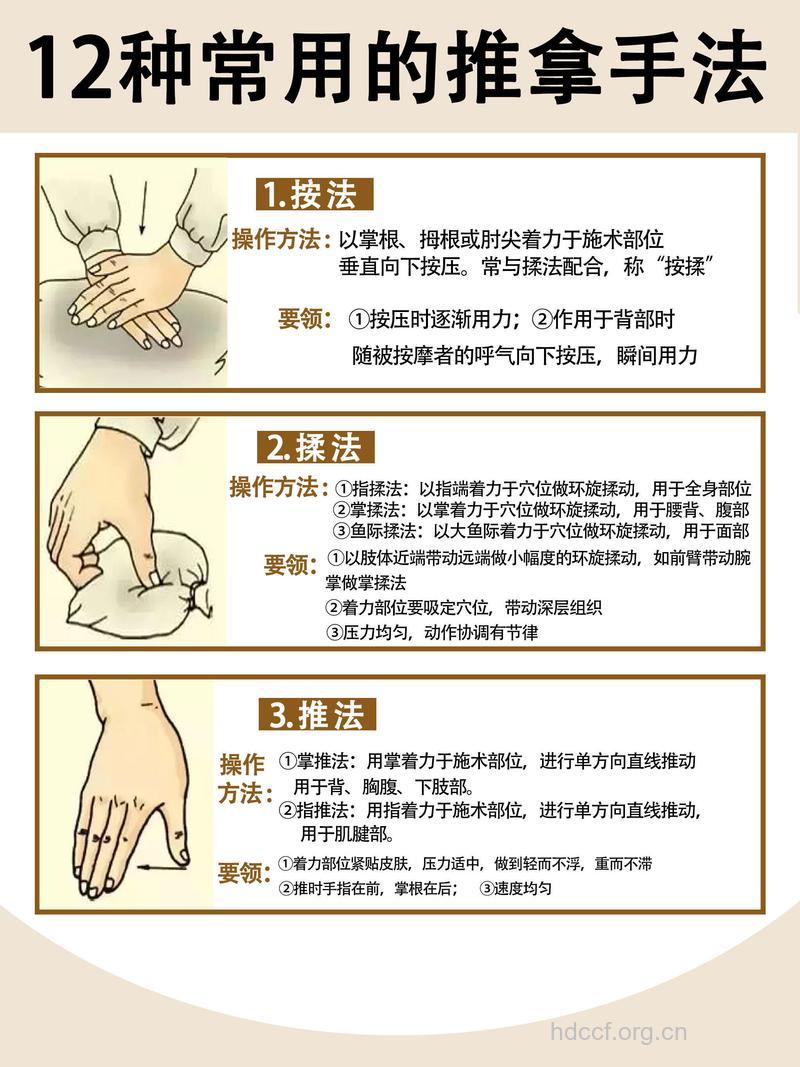 12种常用的推拿手法

1.按法

操作方法：以掌根、拇根或肘尖着力于施术部位垂直向下按压。常与揉法配合，称“按揉”

要领：①按压时逐渐用力；②作用于背部时随被按摩者的呼气向下按压，瞬间用力

2.揉法

操作方法：①指揉法：以指端着力于穴位做环旋揉动，用于全身部位
②掌揉法：以掌着力于穴位做环旋揉动，用于腰背、腹部
③鱼际揉法：以大鱼际着力于穴位做环旋揉动，用于面部

要领：①以肢体近端带动远端做小幅度的环旋揉动，如前臂带动腕掌做掌揉法
②着力部位要吸定穴位，带动深层组织
③压力均匀，动作协调有节律

3.推法

操作方法：①掌推法：用掌着力于施术部位，进行单方向直线推动用于背、胸腹、下肢部。
②指推法：用指着力于施术部位，进行单方向直线推动，用于肌腱部。

要领：①着力部位紧贴皮肤，压力适中，做到轻而不浮，重而不滞
②推时手指在前，掌根在后；　③速度均匀

hdccf.org.cn