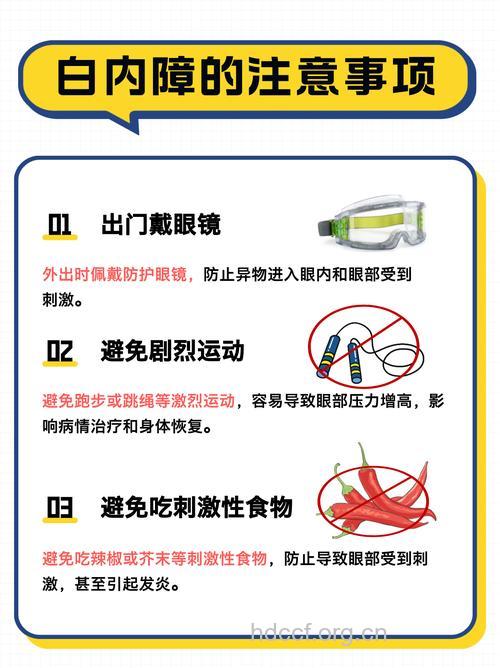 白内障的注意事项

01 出门戴眼镜

外出时佩戴防护眼镜，防止异物进入眼内和眼部受到刺激。

02 避免剧烈运动

避免跑步或跳绳等激烈运动，容易导致眼部压力增高，影响病情治疗和身体恢复。

03 避免吃刺激性食物

避免吃辣椒或芥末等刺激性食物，防止导致眼部受到刺激，甚至引起发炎。

hdccf.org.cn