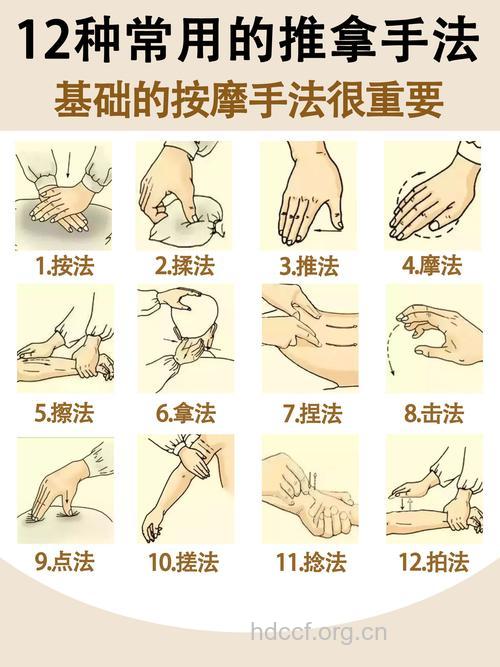 12种常用的推拿手法

基础的按摩手法很重要

1.按法

2.揉法

3.推法

4.摩法

5.擦法

6.拿法

7.捏法

8.击法

9.点法

10.搓法

11.捻法

12.拍法

hdccf.org.cn