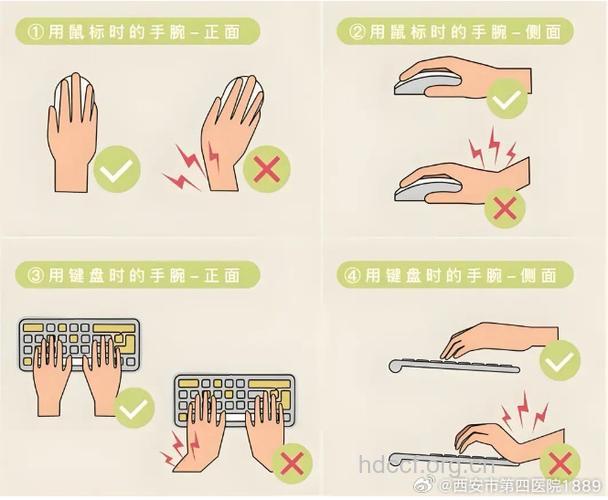 ①用鼠标时的手腕–正面

②用鼠标时的手腕–侧面

③用键盘时的手腕–正面

④用键盘时的手腕–侧面

hdcci.org.cn

@西安市第四医院1889