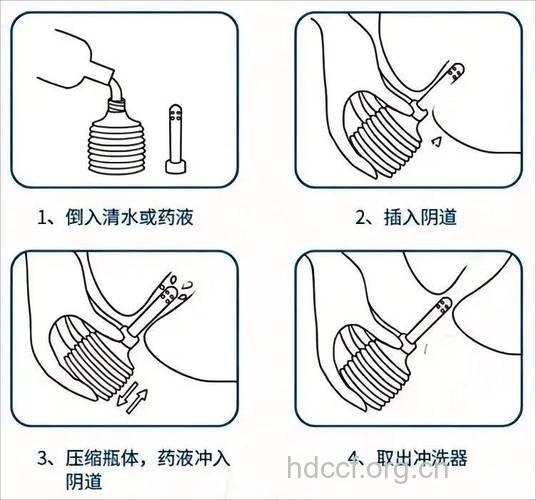 1、倒入清水或药液

2、插入阴道

3、压缩瓶体，药液冲入阴道

4、取出冲洗器

hdccf.org.cn