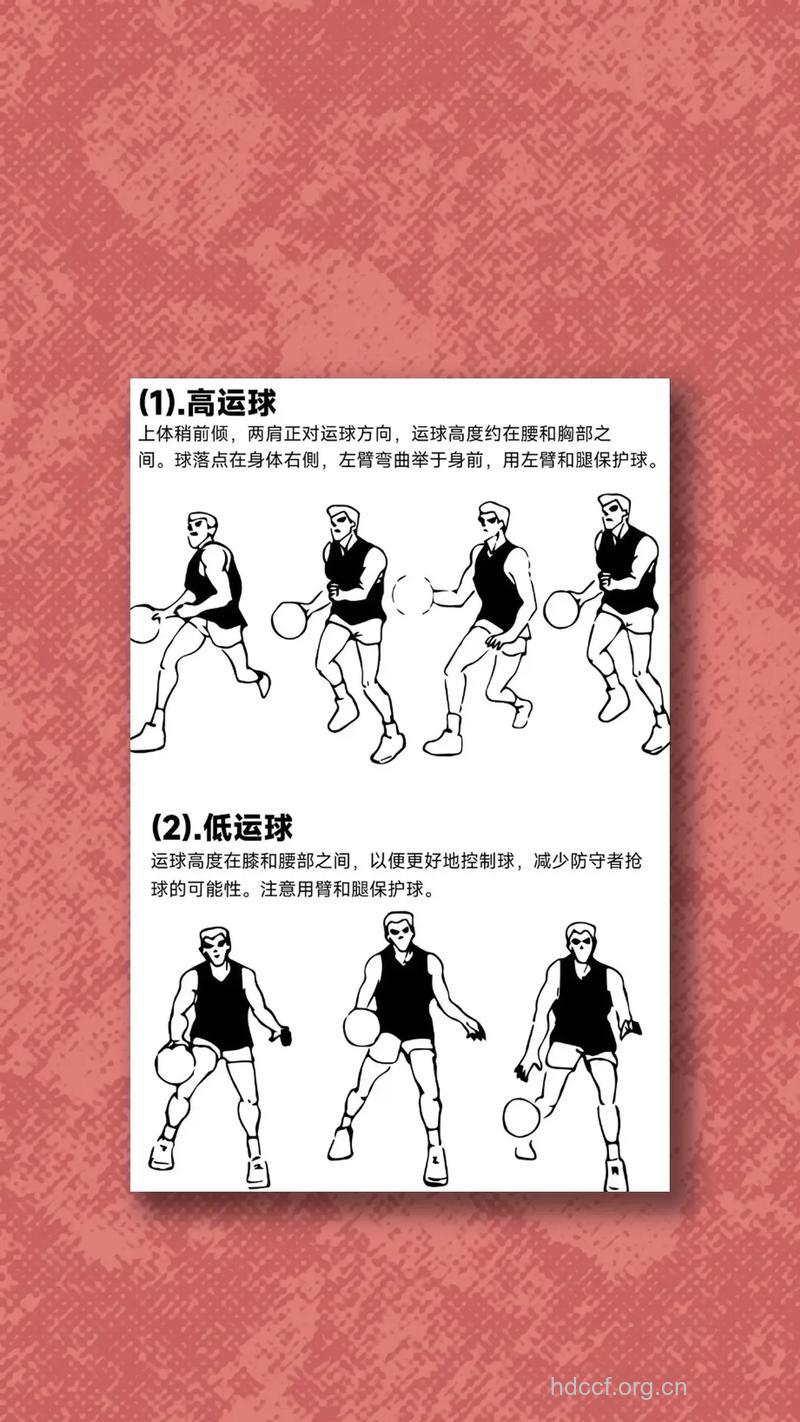 (1).高运球

上体稍前倾，两肩正对运球方向，运球高度约在腰和胸部之间。球落点在身体右侧，左臂弯曲举于身前，用左臂和腿保护球。

(2).低运球

运球高度在膝和腰部之间，以便更好地控制球，减少防守者抢球的可能性。注意用臂和腿保护球。

hdccf.org.cn