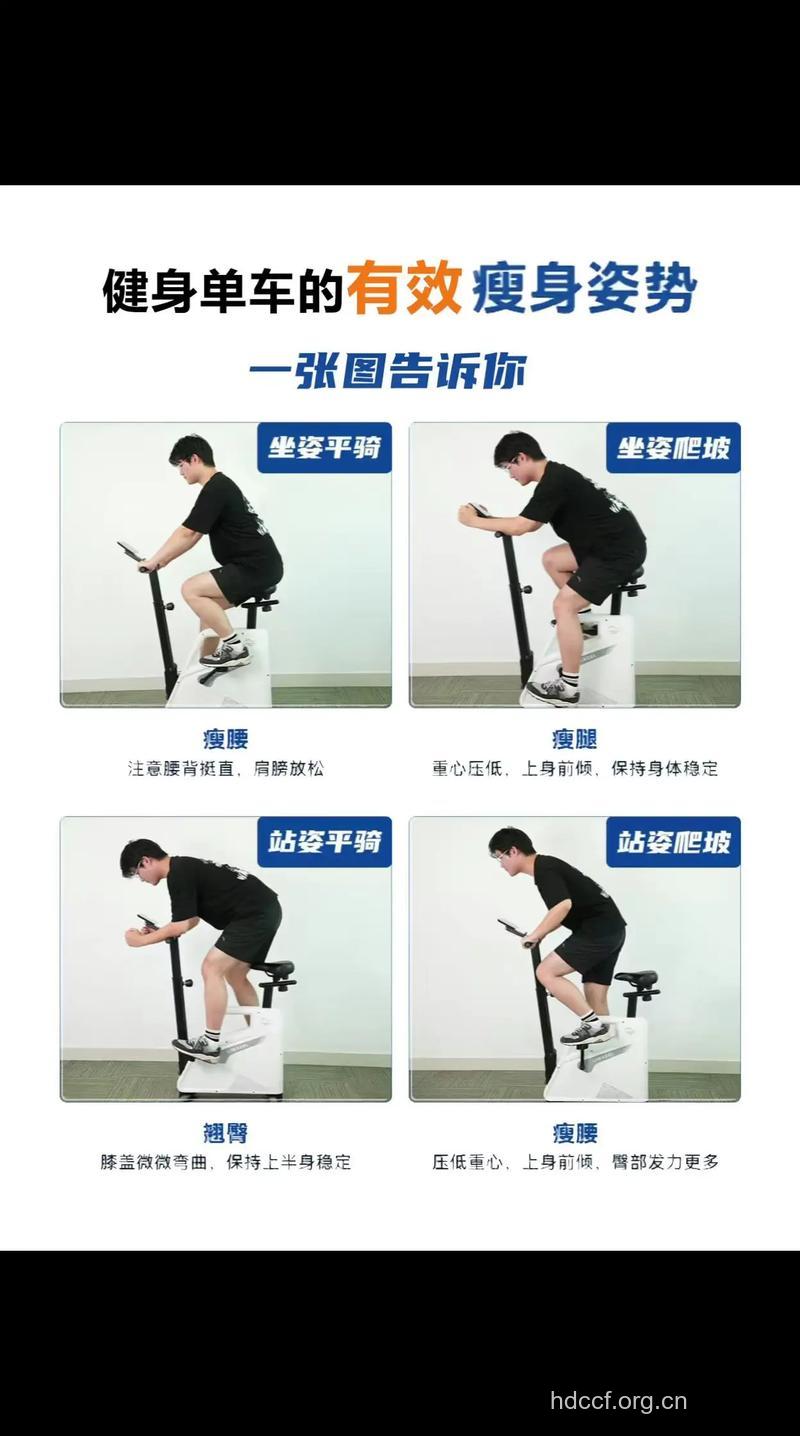 健身单车的有效瘦身姿势

一张图告诉你

坐姿平骑

瘦腰
注意腰背挺直，肩膀放松

坐姿爬坡

瘦腿
重心压低，上身前倾，保持身体稳定

站姿平骑

翘臀
膝盖微微弯曲，保持上半身稳定

站姿爬坡

瘦腰
压低重心，上身前倾，臀部发力更多

hdccf.org.cn