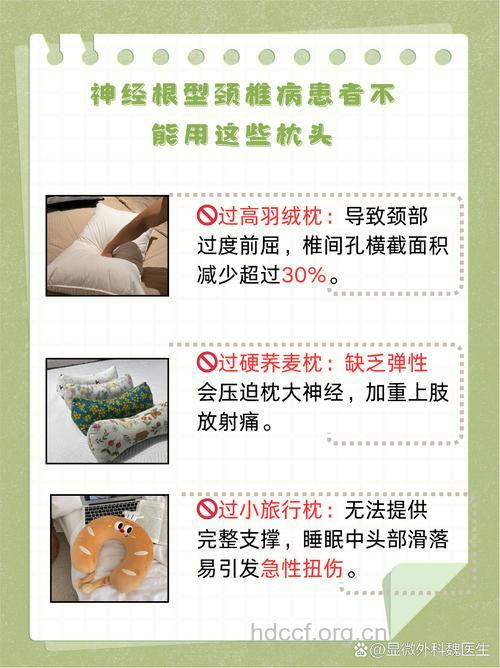 神经根型颈椎病患者不能用这些枕头

🚫过高羽绒枕：导致颈部过度前屈，椎间孔横截面积减少超过30%。

🚫过硬荞麦枕：缺乏弹性会压迫枕大神经，加重上肢放射痛。

🚫过小旅行枕：无法提供完整支撑，睡眠中头部滑落易引发急性扭伤。

hdccf.org.cn
@显微外科魏医生