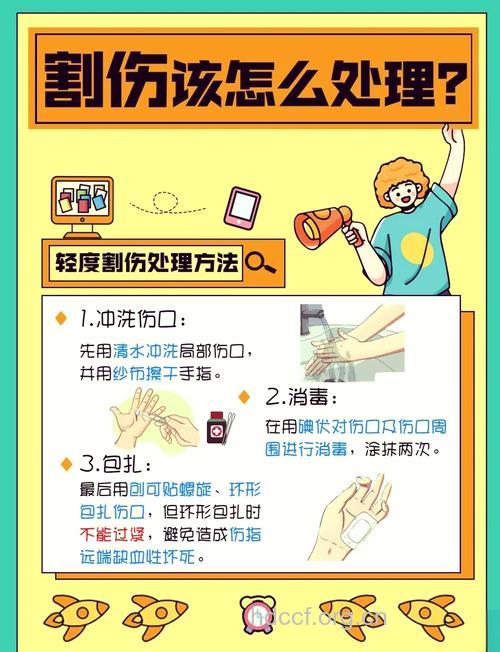 割伤该怎么处理?

轻度割伤处理方法

1.冲洗伤口:

先用清水冲洗局部伤口,并用纱布擦干手指。

2.消毒:

在用碘伏对伤口及伤口周围进行消毒,涂抹两次。

3.包扎:

最后用创可贴螺旋、环形包扎伤口,但环形包扎时不能过紧,避免造成伤指远端缺血性坏死。

hdccf.org.cn