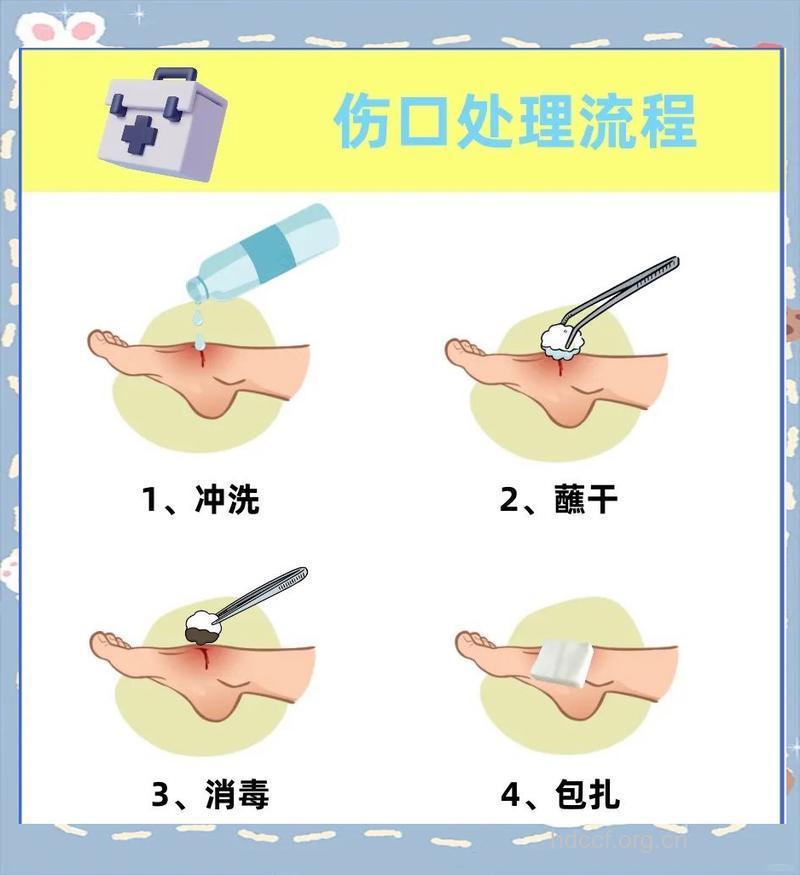 伤口处理流程

1、冲洗

2、蘸干

3、消毒

4、包扎

hdccf.org.cn