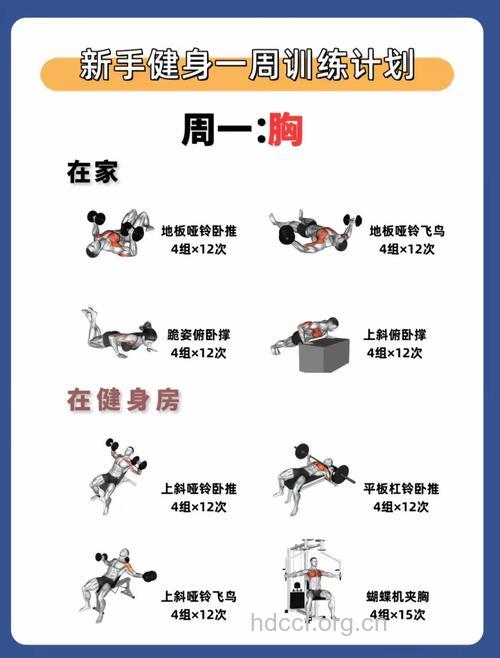 新手健身一周训练计划

周一:胸

在家

地板哑铃卧推
4组×12次

地板哑铃飞鸟
4组×12次

跪姿俯卧撑
4组×12次

上斜俯卧撑
4组×12次

在健身房

上斜哑铃卧推
4组×12次

平板杠铃卧推
4组×12次

上斜哑铃飞鸟
4组×12次

蝴蝶机夹胸
4组×15次

hdccr.org.cn