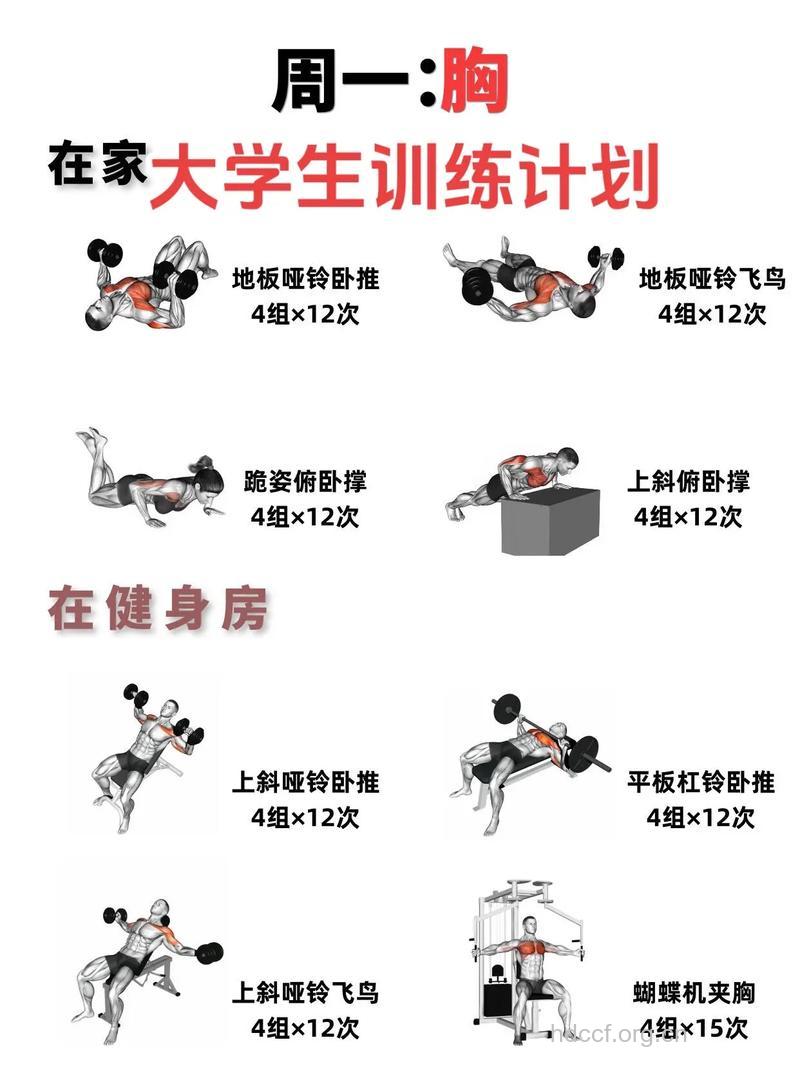 周一:胸

在家 大学生训练计划

地板哑铃卧推
4组×12次

地板哑铃飞鸟
4组×12次

跪姿俯卧撑
4组×12次

上斜俯卧撑
4组×12次

在健身房

上斜哑铃卧推
4组×12次

平板杠铃卧推
4组×12次

上斜哑铃飞鸟
4组×12次

蝴蝶机夹胸
4组×15次

hdccf.org.cn