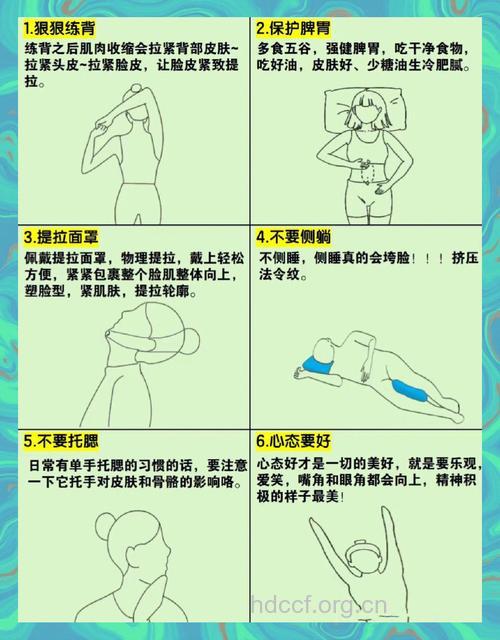 1.狠狠练背

练背之后肌肉收缩会拉紧背部皮肤~拉紧头皮~拉紧脸皮，让脸皮紧致提拉。

2.保护脾胃

多食五谷，强健脾胃，吃干净食物，吃好油，皮肤好、少糖油生冷肥腻。

3.提拉面罩

佩戴提拉面罩，物理提拉，戴上轻松方便，紧紧包裹整个脸肌整体向上，塑脸型，紧肌肤，提拉轮廓。

4.不要侧躺

不侧睡，侧睡真的会垮脸！！！挤压法令纹。

5.不要托腮

日常有单手托腮的习惯的话，要注意一下它托手对皮肤和骨骼的影响咯。

6.心态要好

心态好才是一切的美好，就是要乐观，爱笑，嘴角和眼角都会向上，精神积极的样子最美！

hdccf.org.cn