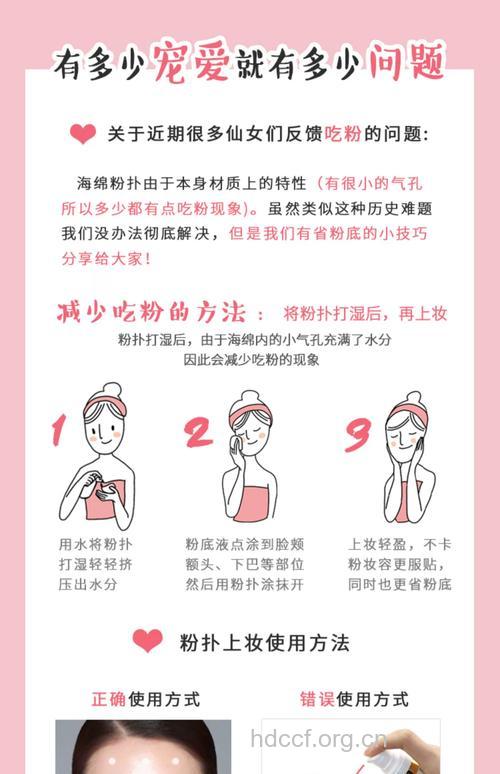 有多少宠爱就有多少问题

关于近期很多仙女们反馈吃粉的问题：

海绵粉扑由于本身材质上的特性（有很小的气孔所以多少都有点吃粉现象）。虽然类似这种历史难题我们没办法彻底解决，但是我们有省粉底的小技巧分享给大家！

减少吃粉的方法： 将粉扑打湿后，再上妆

粉扑打湿后，由于海绵内的小气孔充满了水分
因此会减少吃粉的现象

1
用水将粉扑打湿轻轻挤压出水分

2
粉底液点涂到脸颊额头、下巴等部位然后用粉扑涂抹开

3
上妆轻盈，不卡粉妆容更服贴，同时也更省粉底

粉扑上妆使用方法

正确使用方式

错误使用方式

hdccf.org.cn