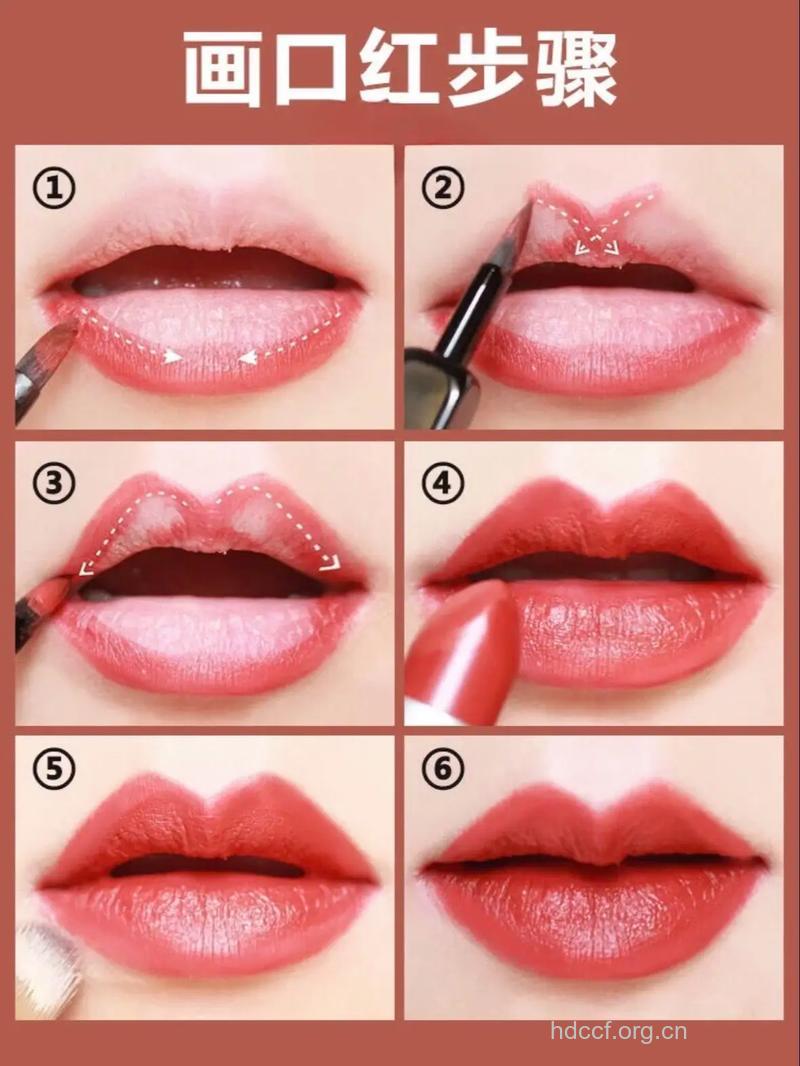 画口红步骤

①

②

③

④

⑤

⑥

hdccf.org.cn