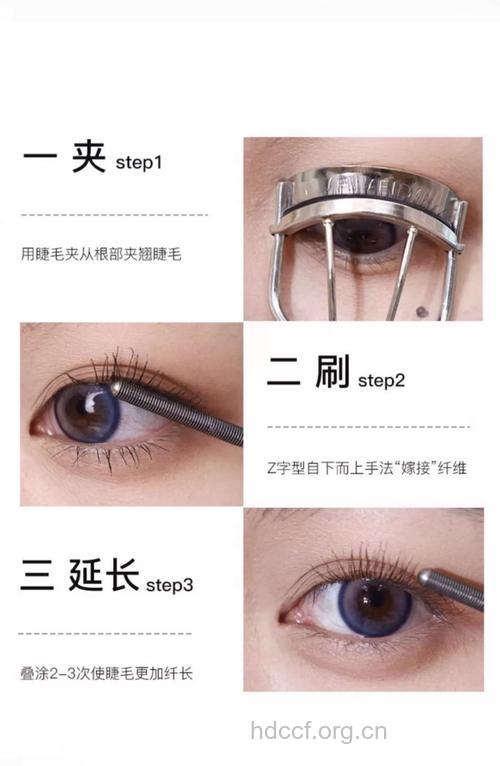 一 夹 step1

用睫毛夹从根部夹翘睫毛

二 刷 step2

Z字型自下而上手法“嫁接”纤维

三 延长 step3

叠涂2-3次使睫毛更加纤长

hdccf.org.cn