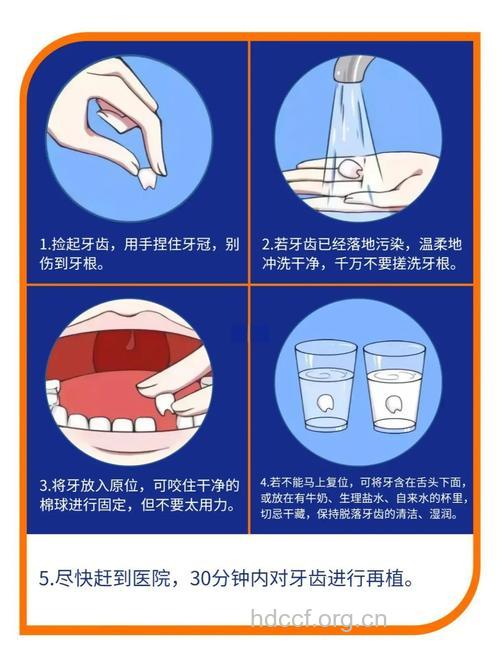 1.捡起牙齿，用手捏住牙冠，别伤到牙根。

2.若牙齿已经落地污染，温柔地冲洗干净，千万不要搓洗牙根。

3.将牙放入原位，可咬住干净的棉球进行固定，但不要太用力。

4.若不能马上复位，可将牙含在舌头下面，或放在有牛奶、生理盐水、自来水的杯里，切忌干藏，保持脱落牙齿的清洁、湿润。

5.尽快赶到医院，30分钟内对牙齿进行再植。

hdccf.org.cn