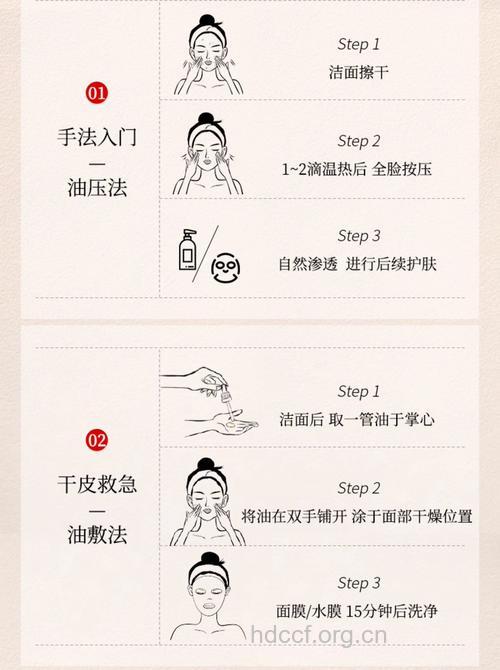 01

手法入门
—
油压法

Step 1
洁面擦干

Step 2
1~2滴温热后 全脸按压

Step 3
自然渗透 进行后续护肤

02

干皮救急
—
油敷法

Step 1
洁面后 取一管油于掌心

Step 2
将油在双手铺开 涂于面部干燥位置

Step 3
面膜/水膜 15分钟后洗净

hdccf.org.cn