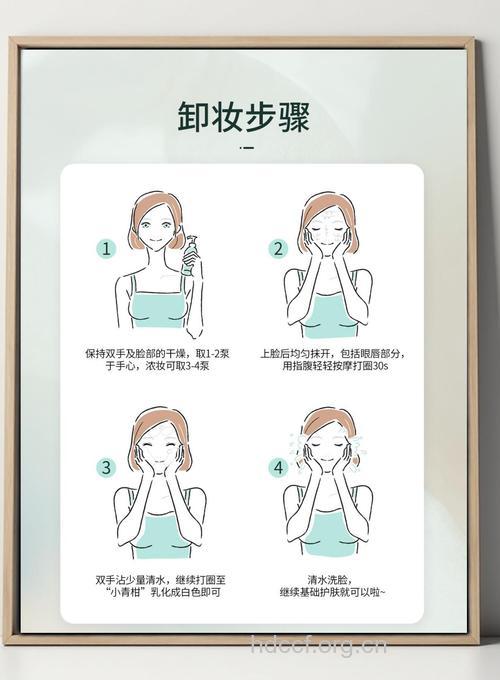 卸妆步骤

1

保持双手及脸部的干燥，取1-2泵于手心，浓妆可取3-4泵

2

上脸后均匀抹开，包括眼唇部分，用指腹轻轻按摩打圈30s

3

双手沾少量清水，继续打圈至“小青柑”乳化成白色即可

4

清水洗脸，继续基础护肤就可以啦~

hdccf.org.cn