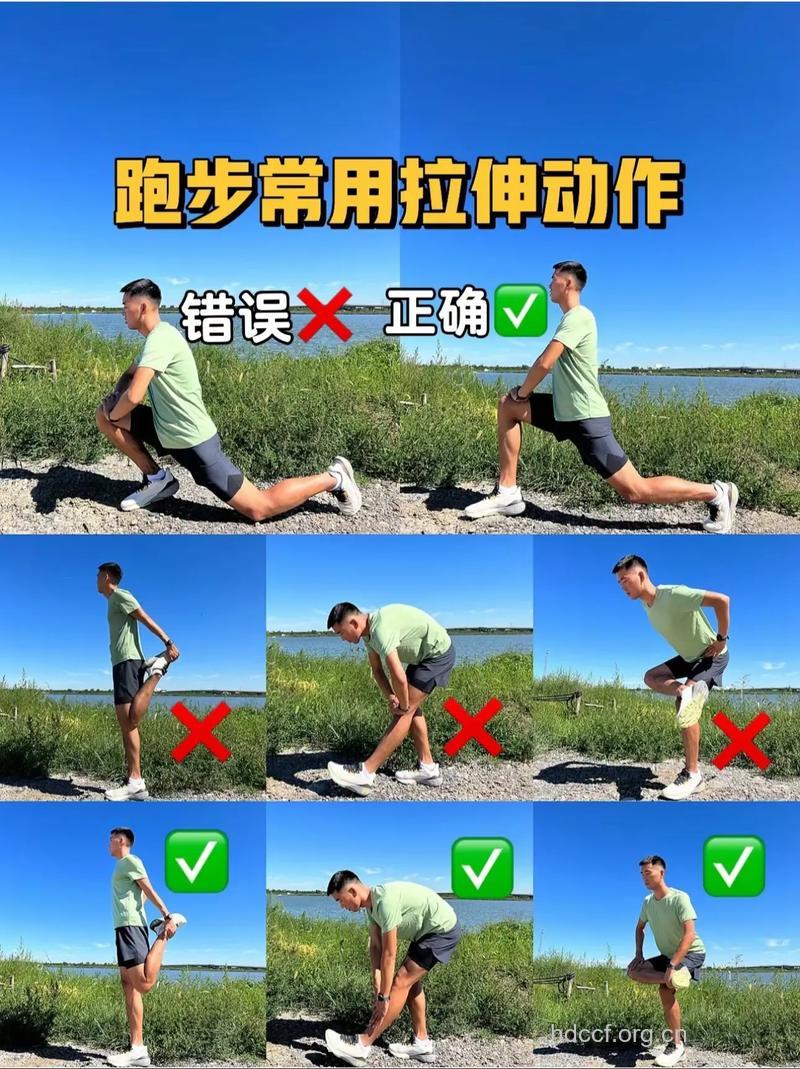 跑步常用拉伸动作

错误❌ 正确✅

❌

❌

❌

✅

✅

✅

hdccf.org.cn